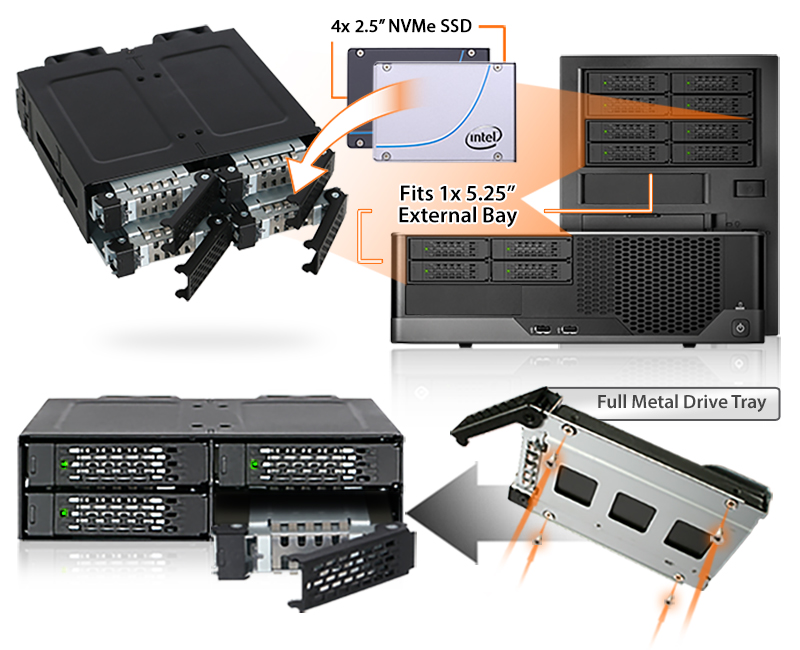 4x 2.5" NVMe SSD

intel

Fits 1x 5.25" External Bay

Full Metal Drive Tray