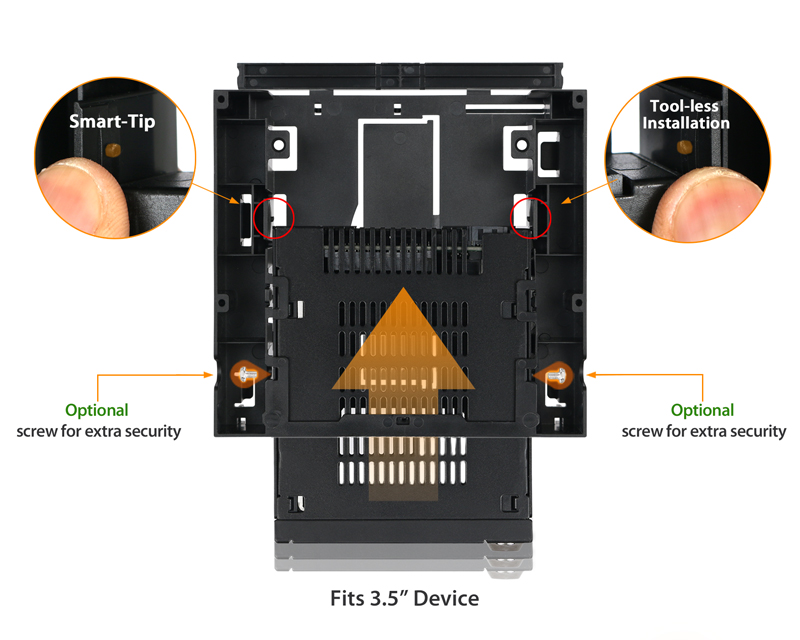 Smart-Tip

Tool-less Installation

Optional
screw for extra security

Optional
screw for extra security

Fits 3.5" Device