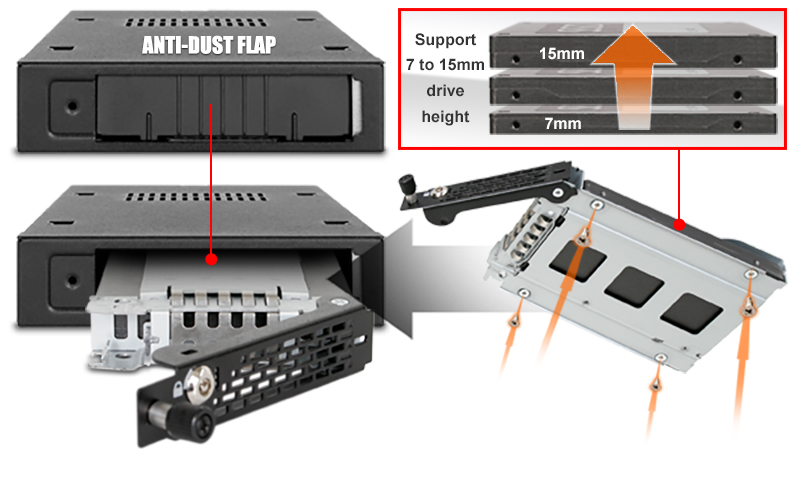 ANTI-DUST FLAP

Support 7 to 15mm drive height

15mm

7mm