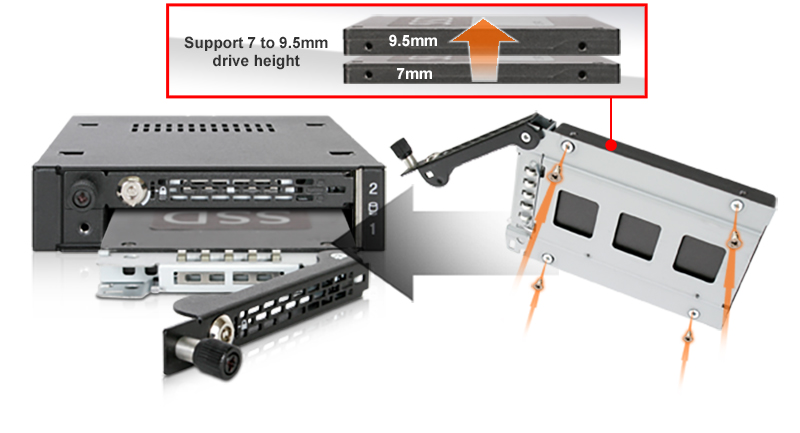 Support 7 to 9.5mm drive height

9.5mm

7mm

2

1

SSD