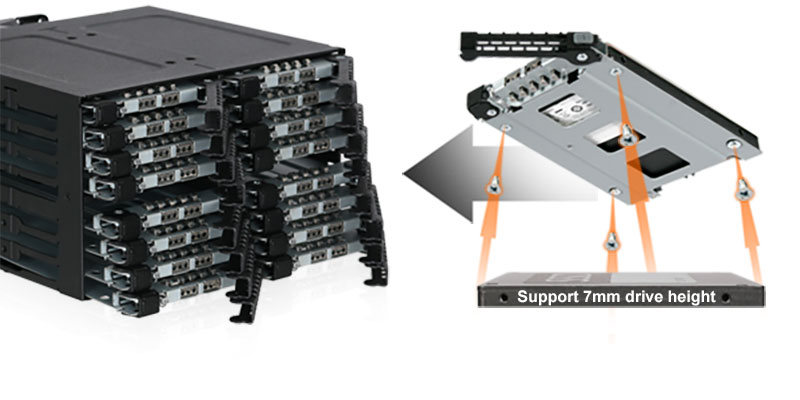 Support 7mm drive height