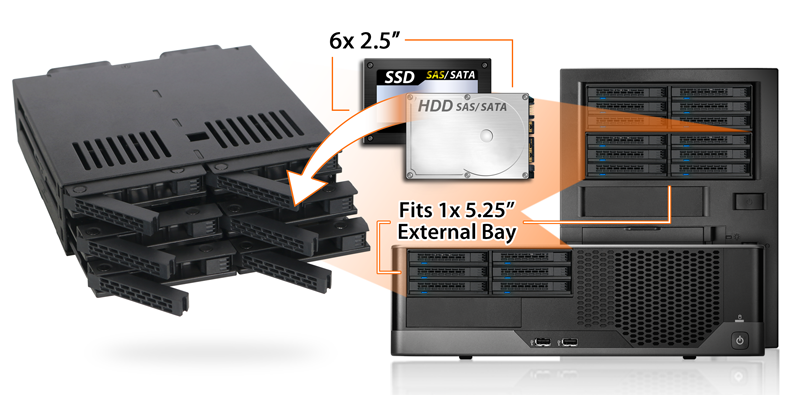 6x 2.5"

SSD SAS/SATA

HDD SAS/SATA

Fits 1x 5.25"
External Bay