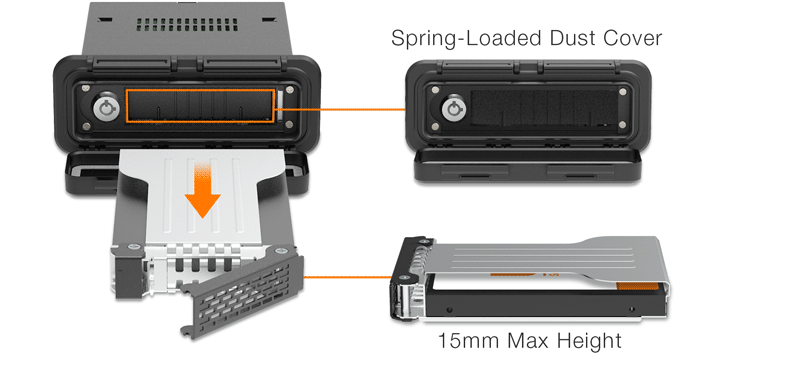 Spring-Loaded Dust Cover

15mm Max Height